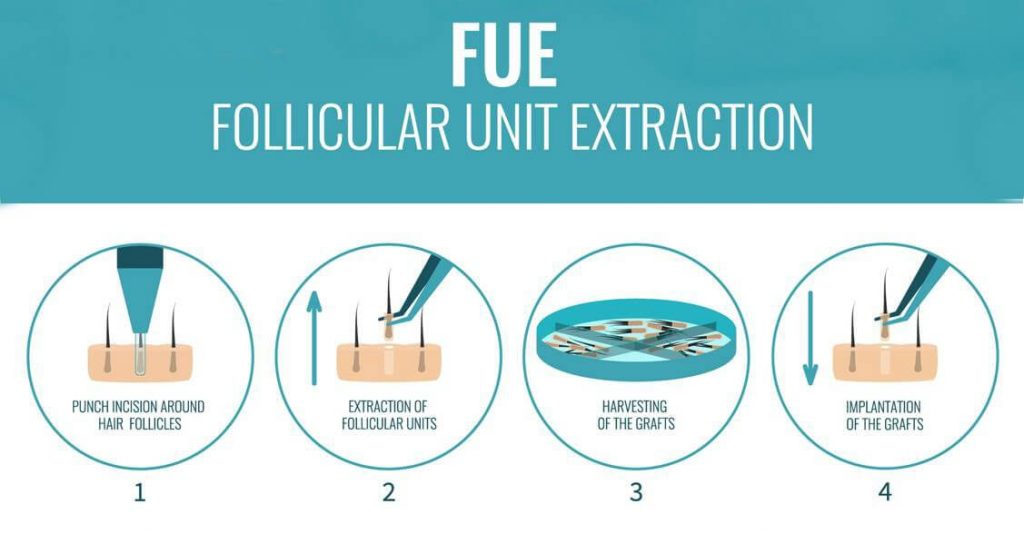 FUE
FOLLICULAR UNIT EXTRACTION

PUNCH INCISION AROUND HAIR FOLLICLES

1

EXTRACTION OF FOLLICULAR UNITS

2

HARVESTING OF THE GRAFTS

3

IMPLANTATION OF THE GRAFTS

4